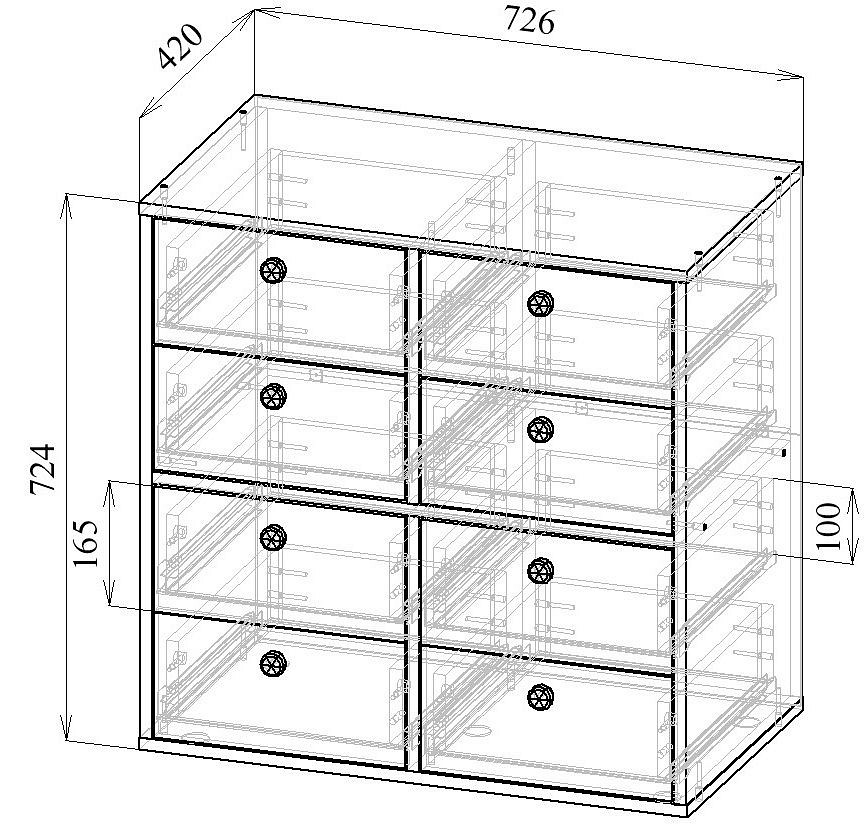 420
726
724
165
100