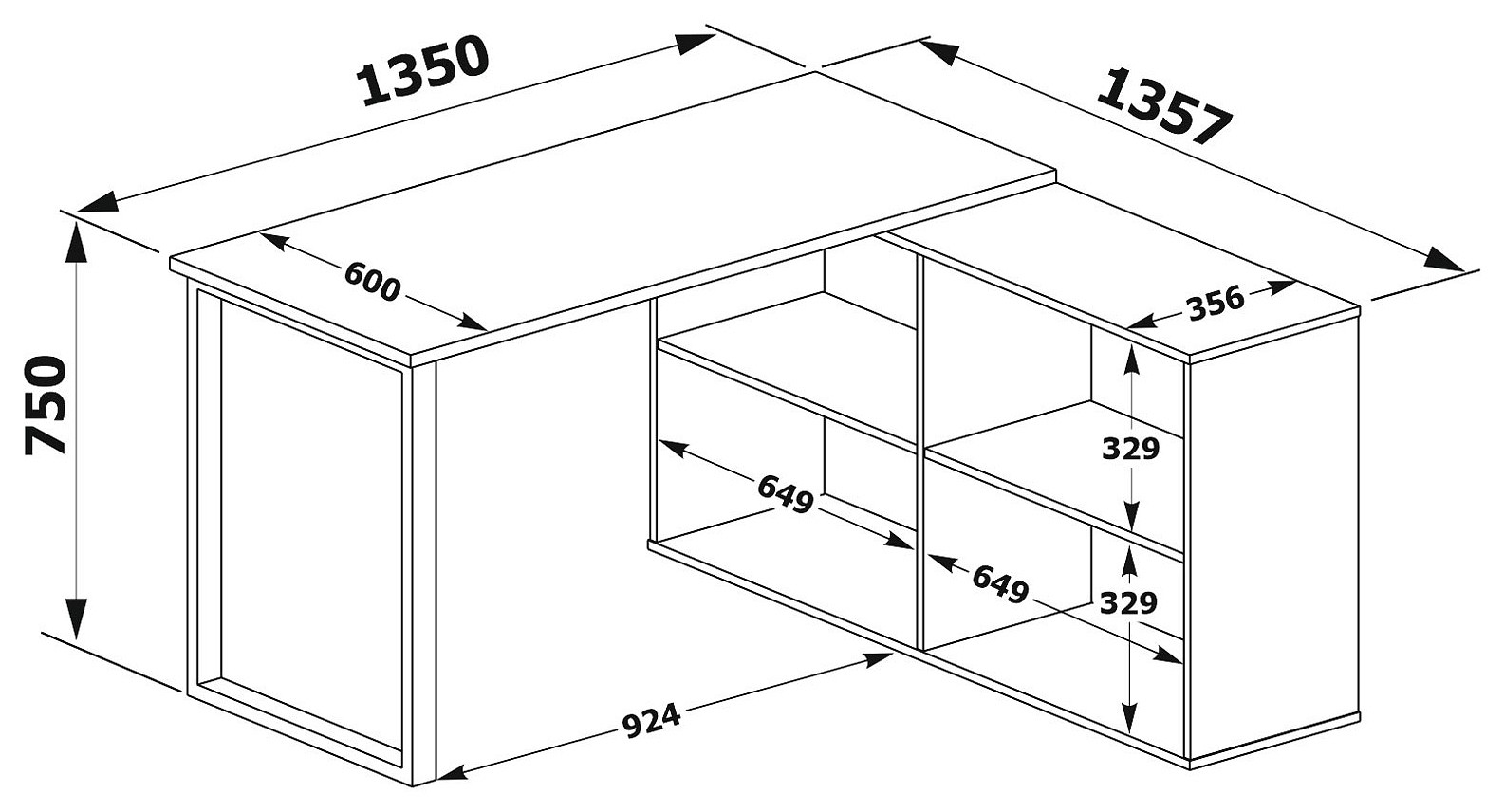 1350
1357
750
600
356
329
649
649
329
924