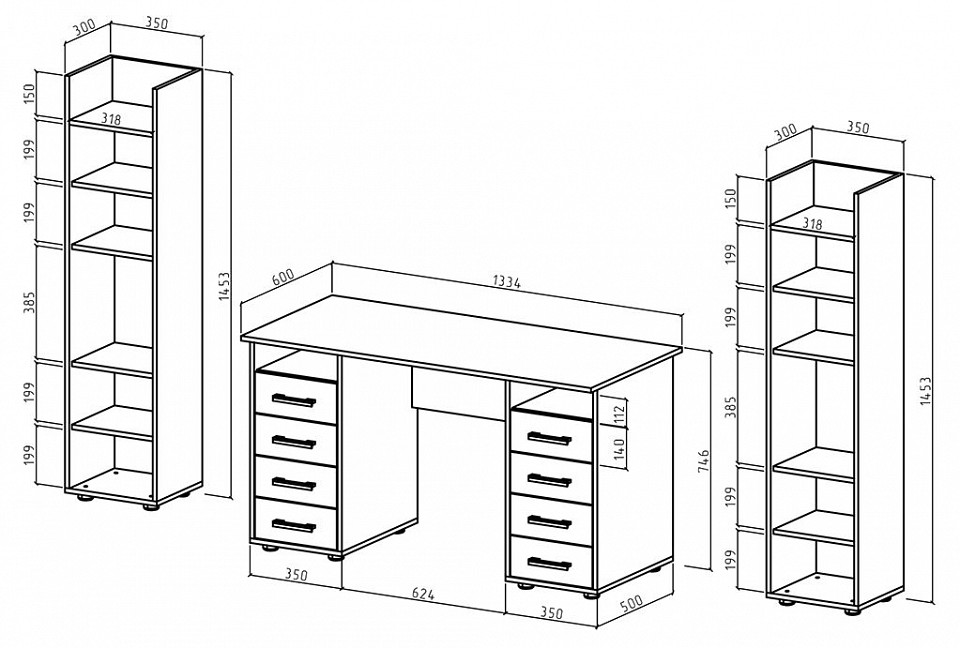 300
350
150
318
199
199
385
199
199
1453

600
1334
112
140
746
350
624
350
500

300
350
150
318
199
199
385
199
199
1453